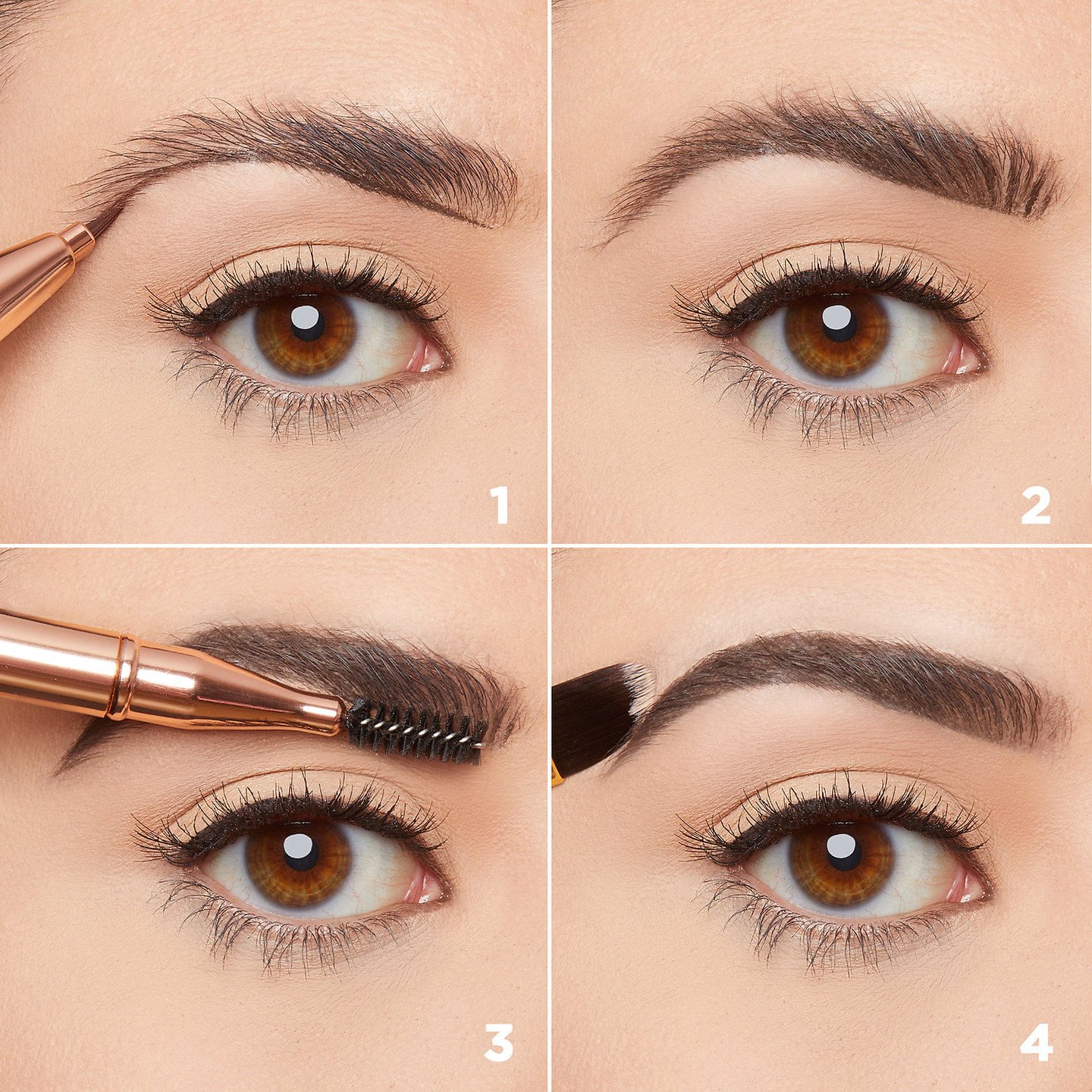 1

2

3

4