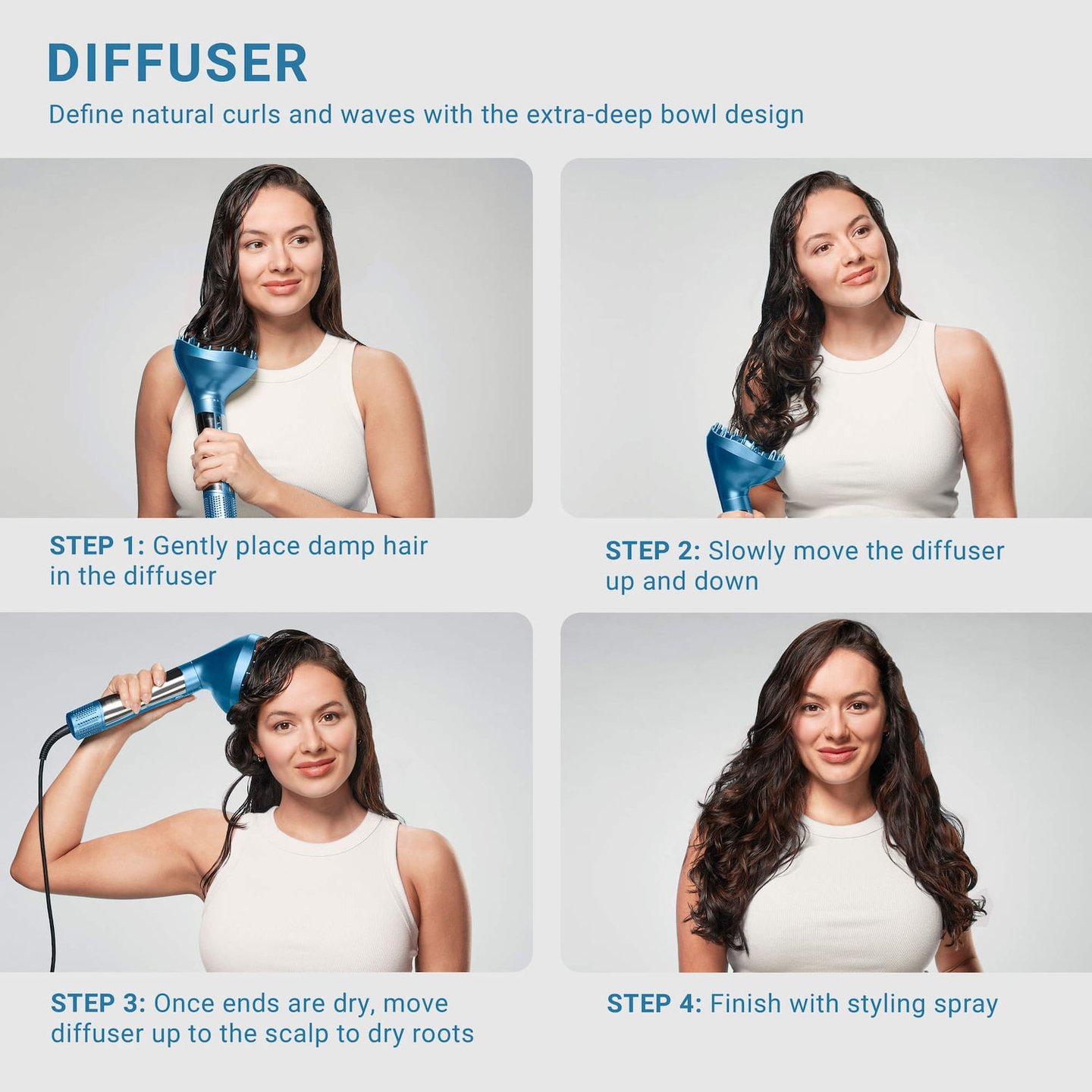 DIFFUSER

Define natural curls and waves with the extra-deep bowl design

STEP 1: Gently place damp hair in the diffuser

STEP 2: Slowly move the diffuser up and down

STEP 3: Once ends are dry, move diffuser up to the scalp to dry roots

STEP 4: Finish with styling spray